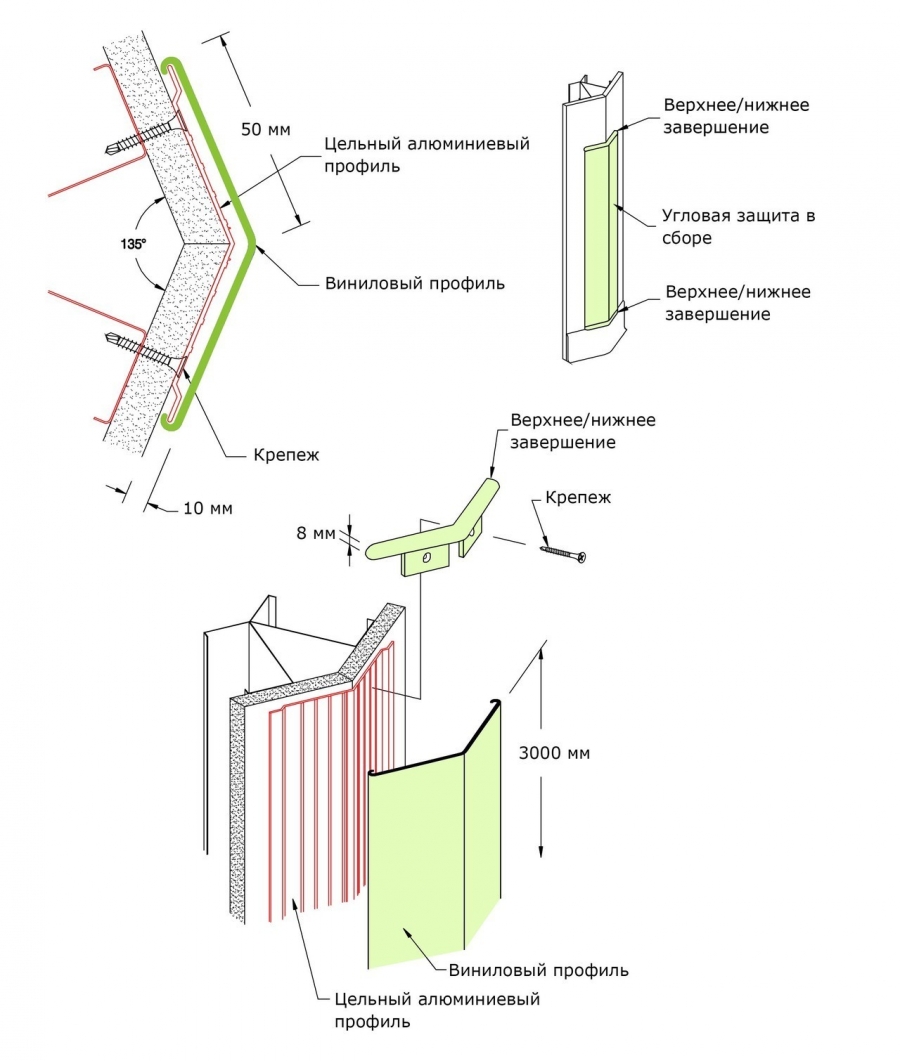 50 мм

Цельный алюминиевый профиль

135°

Виниловый профиль

Крепеж

10 мм

Верхнее/нижнее завершение

Угловая защита в сборе

Верхнее/нижнее завершение

Верхнее/нижнее завершение

Крепеж

8 мм

3000 мм

Виниловый профиль

Цельный алюминиевый профиль